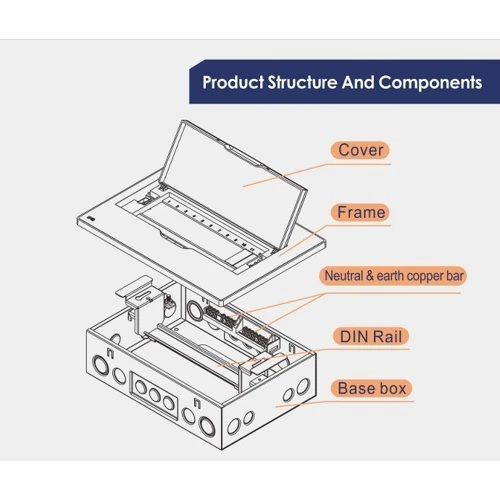 Product Structure And Components

Cover

Frame

Neutral & earth copper bar

DIN Rail

Base box